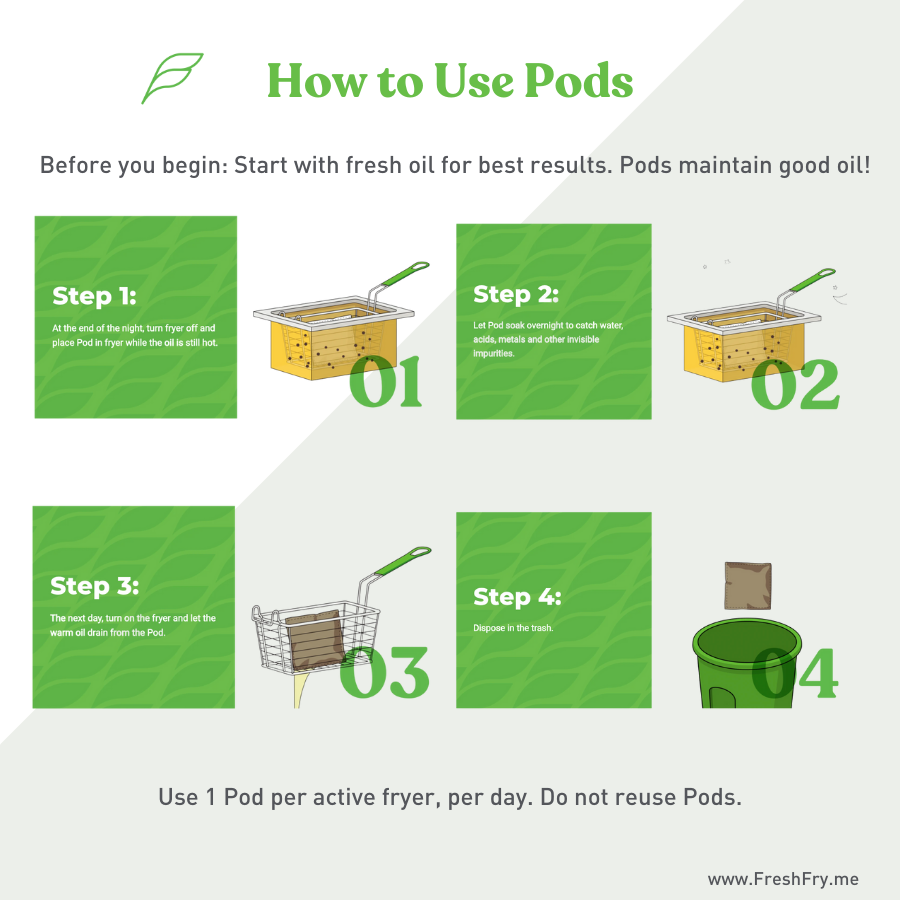 How to Use Pods

Before you begin: Start with fresh oil for best results. Pods maintain good oil!

Step 1:

At the end of the night, turn fryer off and place Pod in fryer while the oil is still hot.

01

Step 2:

Let Pod soak overnight to catch water, acids, metals and other invisible impurities.

02

Step 3:

The next day, turn on the fryer and let the warm oil drain from the Pod.

03

Step 4:

Dispose in the trash.

04

Use 1 Pod per active fryer, per day. Do not reuse Pods.

www.FreshFry.me